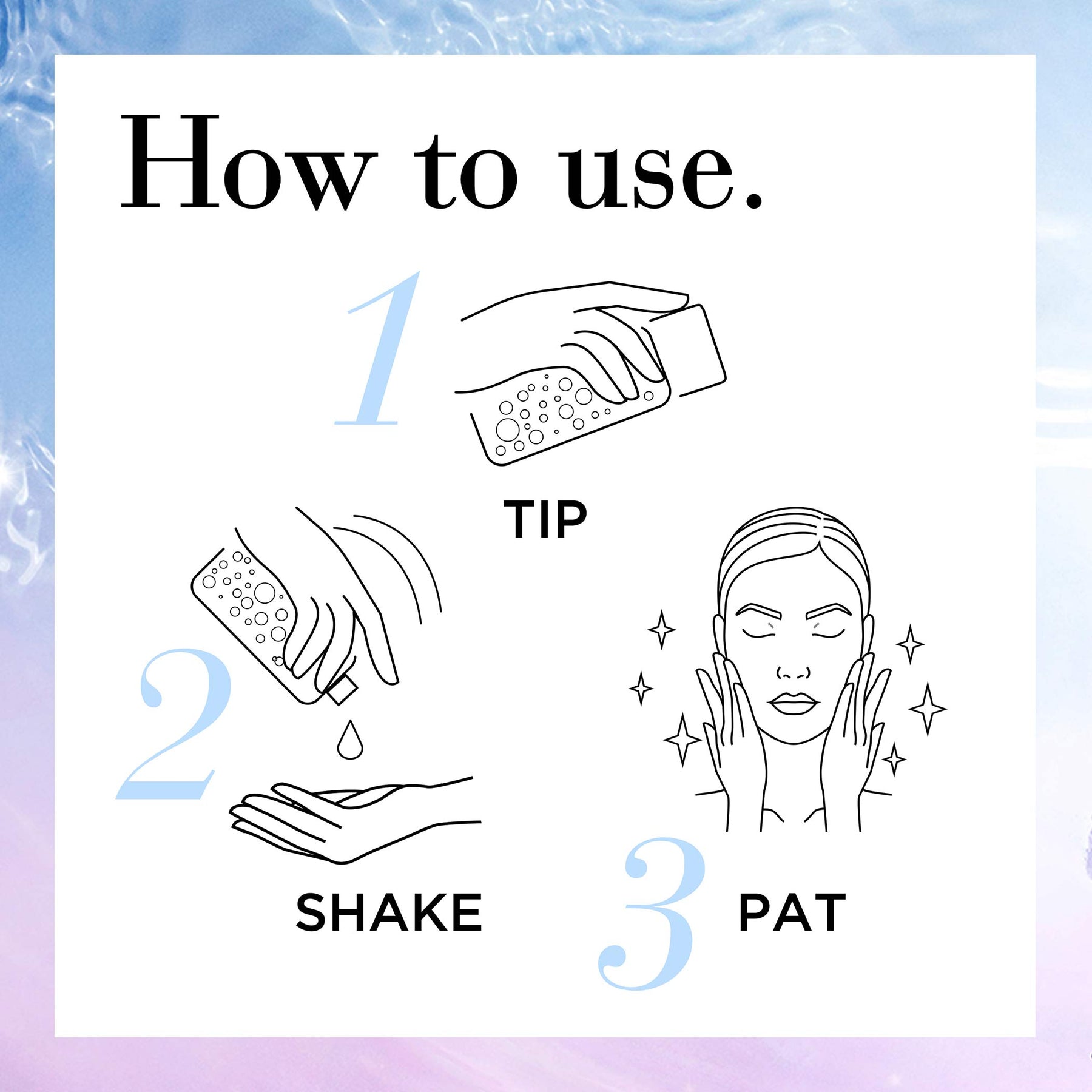 How to use.

1

TIP

2

SHAKE

3

PAT